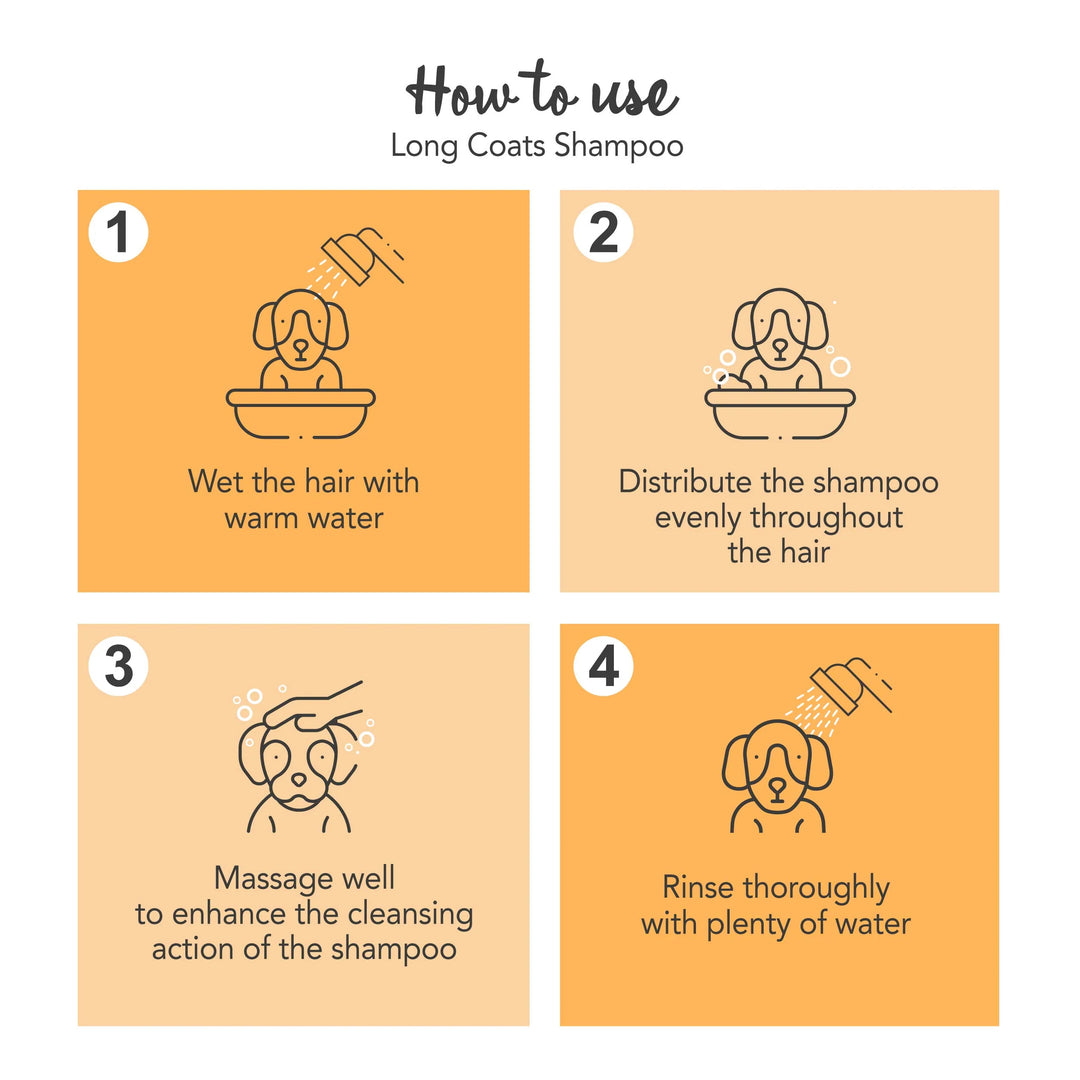 How to use
Long Coats Shampoo

1
Wet the hair with warm water

2
Distribute the shampoo evenly throughout the hair

3
Massage well to enhance the cleansing action of the shampoo

4
Rinse thoroughly with plenty of water